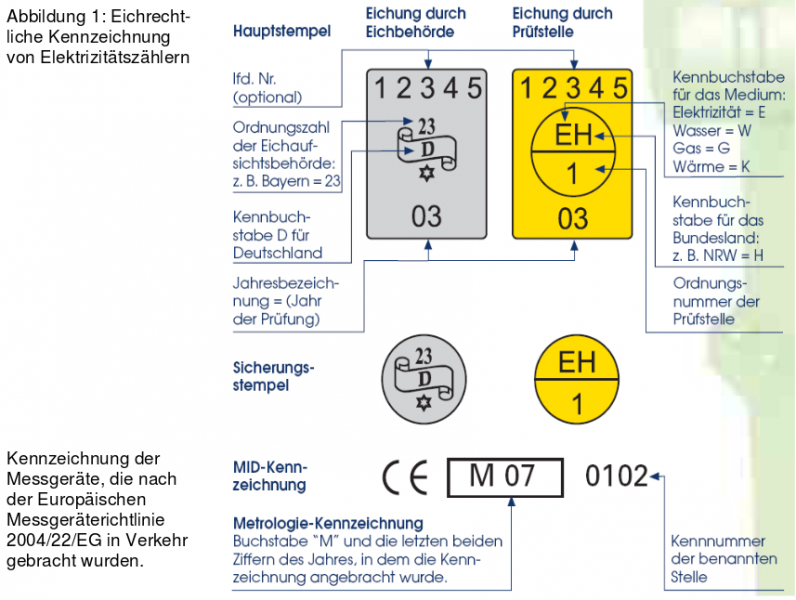 Abbildung 1: Eichrechtliche Kennzeichnung von Elektrizitätszählern

Hauptstempel

Eichung durch Eichbehörde

Eichung durch Prüfstelle

lfd. Nr. (optional)

Ordnungszahl der Eichaufsichtsbehörde: z. B. Bayern = 23

Kennbuchstabe D für Deutschland

Jahresbezeichnung = (Jahr der Prüfung)

1 2 3 4 5

23

D

03

1 2 3 4 5

EH

1

03

Kennbuchstabe für das Medium: Elektrizität = E Wasser = W Gas = G Wärme = K

Kennbuchstabe für das Bundesland: z. B. NRW = H

Ordnungsnummer der Prüfstelle

Sicherungsstempel

23

D

EH

1

Kennzeichnung der Messgeräte, die nach der Europäischen Messgeräterichtlinie 2004/22/EG in Verkehr gebracht wurden.

MID-Kennzeichnung

CE M 07 0102

Metrologie-Kennzeichnung
Buchstabe "M" und die letzten beiden Ziffern des Jahres, in dem die Kennzeichnung angebracht wurde.

Kennnummer der benannten Stelle